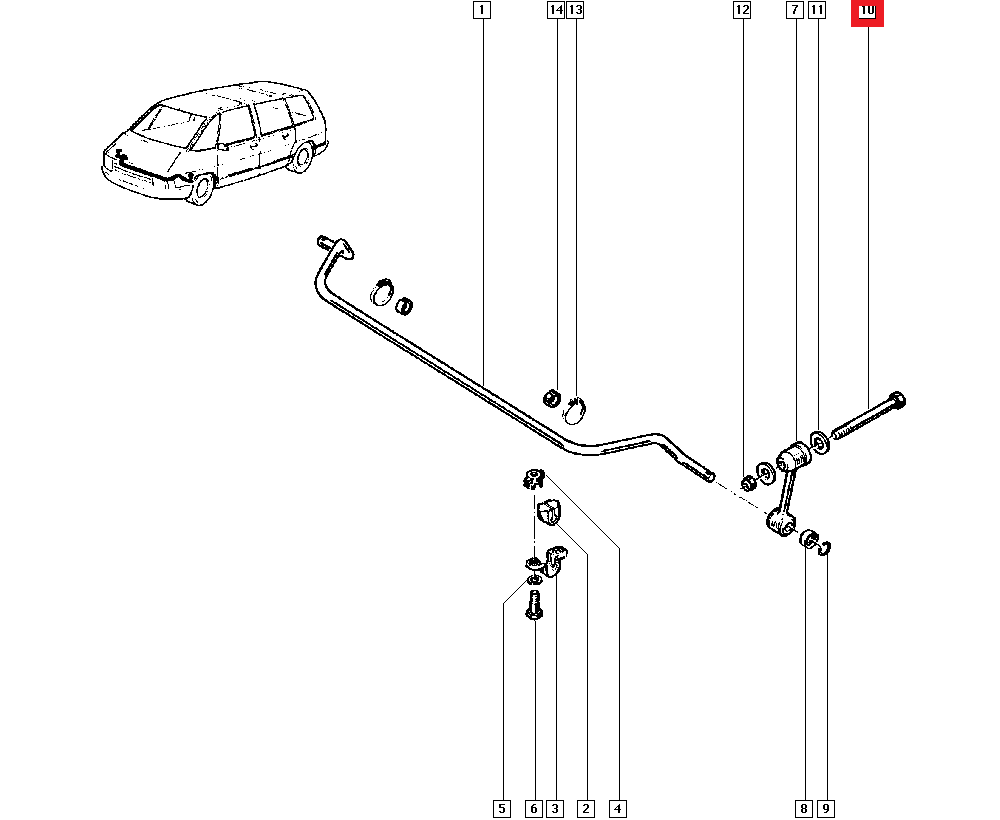 1
14
13
12
7
11
10
5
6
3
2
4
8
9